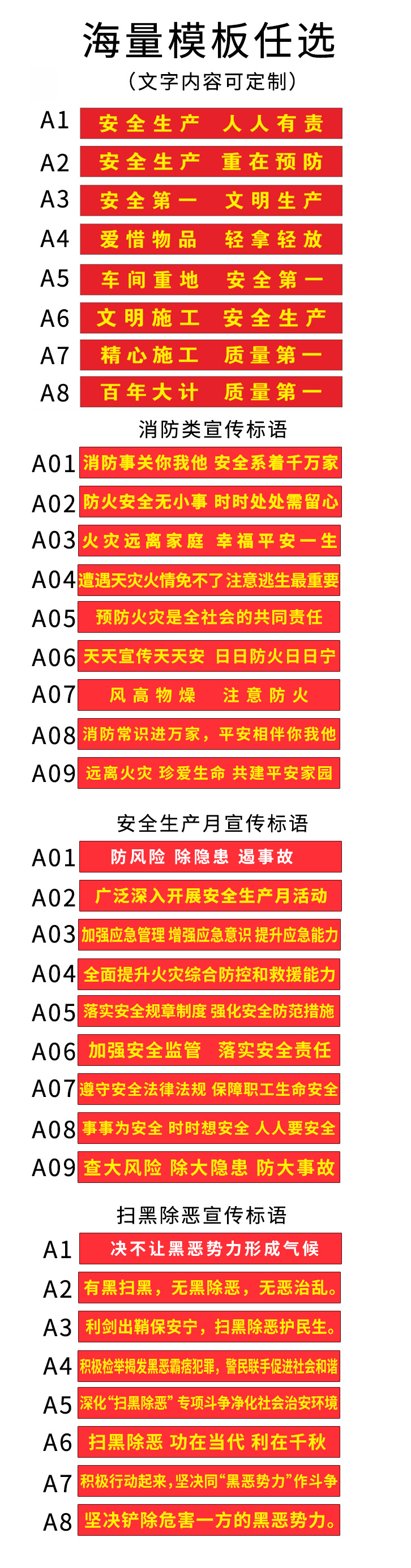 海量模板任选
(文字内容可定制)

A1 安全生产 人人有责
A2 安全生产 重在预防
A3 安全第一 文明生产
A4 爱惜物品 轻拿轻放
A5 车间重地 安全第一
A6 文明施工 安全生产
A7 精心施工 质量第一
A8 百年大计 质量第一

消防类宣传标语

A01 消防事关你我他 安全系着千万家
A02 防火安全无小事 时时处处需留心
A03 火灾远离家庭 幸福平安一生
A04 遭遇天灾火情免不了注意逃生最重要
A05 预防火灾是全社会的共同责任
A06 天天宣传天天安 日日防火日日宁
A07 风高物燥 注意防火
A08 消防常识进万家，平安相伴你我他
A09 远离火灾 珍爱生命 共建平安家园

安全生产月宣传标语

A01 防风险 除隐患 遏事故
A02 广泛深入开展安全生产月活动
A03 加强应急管理 增强应急意识 提升应急能力
A04 全面提升火灾综合防控和救援能力
A05 落实安全规章制度 强化安全防范措施
A06 加强安全监管 落实安全责任
A07 遵守安全法律法规 保障职工生命安全
A08 事事为安全 时时想安全 人人要安全
A09 查大风险 除大隐患 防大事故

扫黑除恶宣传标语

A1 决不让黑恶势力形成气候
A2 有黑扫黑，无黑除恶，无恶治乱。
A3 利剑出鞘保安宁，扫黑除恶护民生。
A4 积极检举揭发黑恶霸痞犯罪，警民联手促进社会和谐
A5 深化“扫黑除恶”专项斗争净化社会治安环境
A6 扫黑除恶 功在当代 利在千秋
A7 积极行动起来，坚决同“黑恶势力”作斗争
A8 坚决铲除危害一方的黑恶势力。